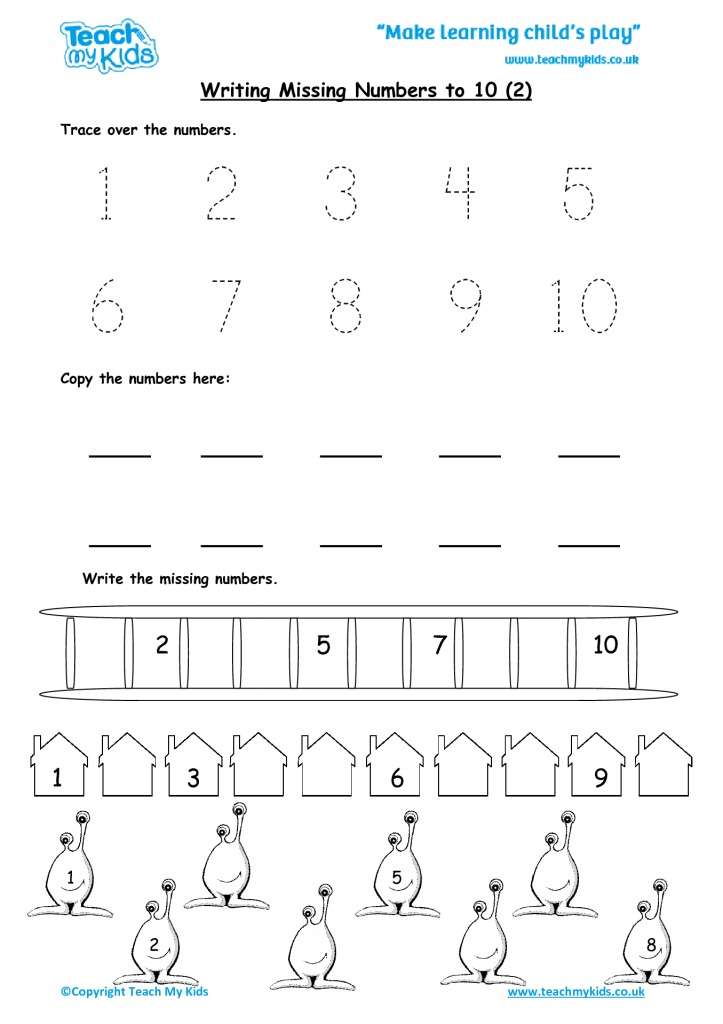 Teach my Kids

"Make learning child's play"
www.teachmykids.co.uk

Writing Missing Numbers to 10 (2)

Trace over the numbers.

1 2 3 4 5

6 7 8 9 10

Copy the numbers here:

Write the missing numbers.

2 5 7 10

1 3 6 9

1 2 5 8

©Copyright Teach My Kids

www.teachmykids.co.uk